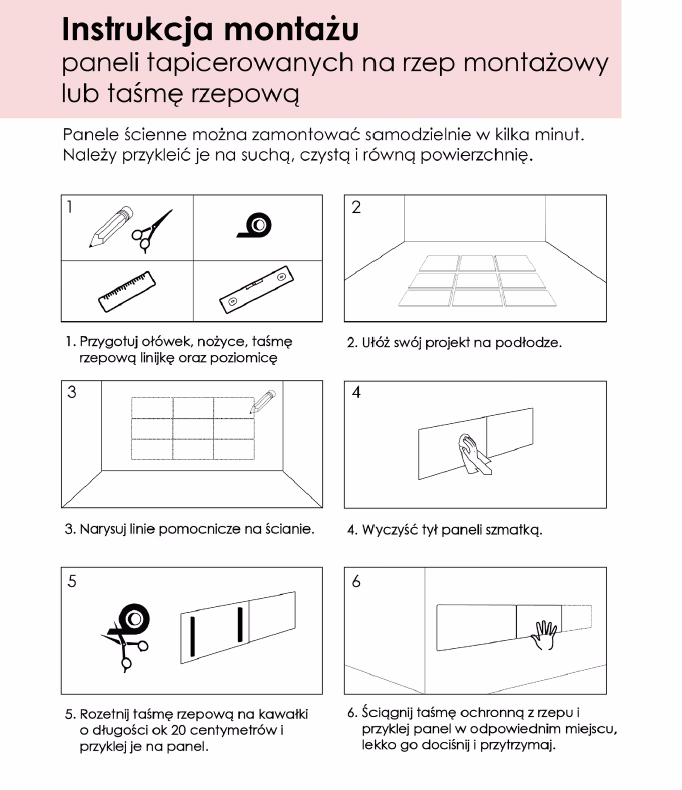 Instrukcja montażu
paneli tapicerowanych na rzep montażowy lub taśmę rzepową

Panele ścienne można zamontować samodzielnie w kilka minut. Należy przykleić je na suchą, czystą i równą powierzchnię.

1

1. Przygotuj ołówek, nożyce, taśmę rzepową linijkę oraz poziomicę

2

2. Ułóż swój projekt na podłodze.

3

3. Narysuj linie pomocnicze na ścianie.

4

4. Wyczyść tył paneli szmatką.

5

5. Rozetnij taśmę rzepową na kawałki o długości ok 20 centymetrów i przyklej je na panel.

6

6. Ściągnij taśmę ochronną z rzepu i przyklej panel w odpowiednim miejscu, lekko go dociśnij i przytrzymaj.